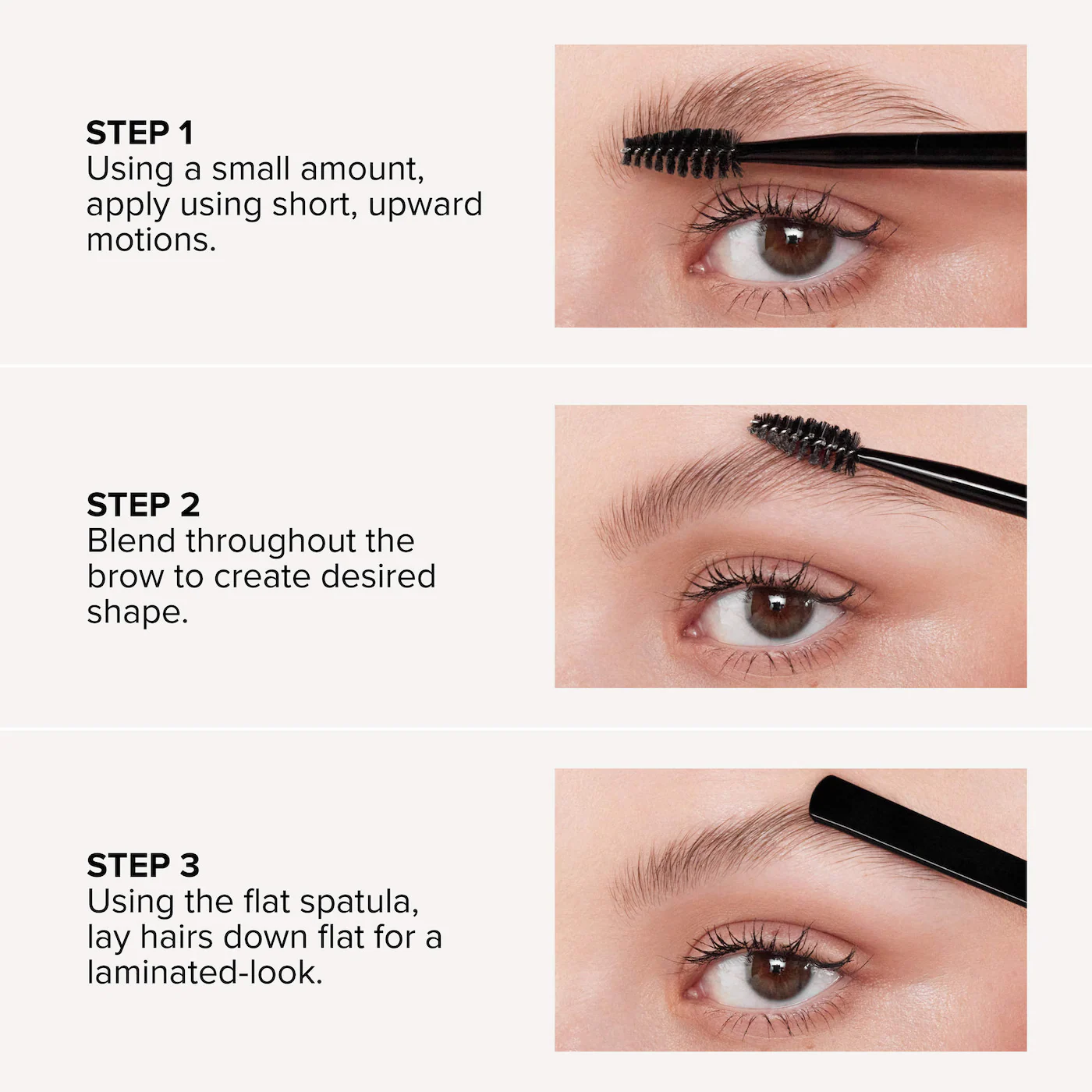 STEP 1
Using a small amount, apply using short, upward motions.

STEP 2
Blend throughout the brow to create desired shape.

STEP 3
Using the flat spatula, lay hairs down flat for a laminated-look.